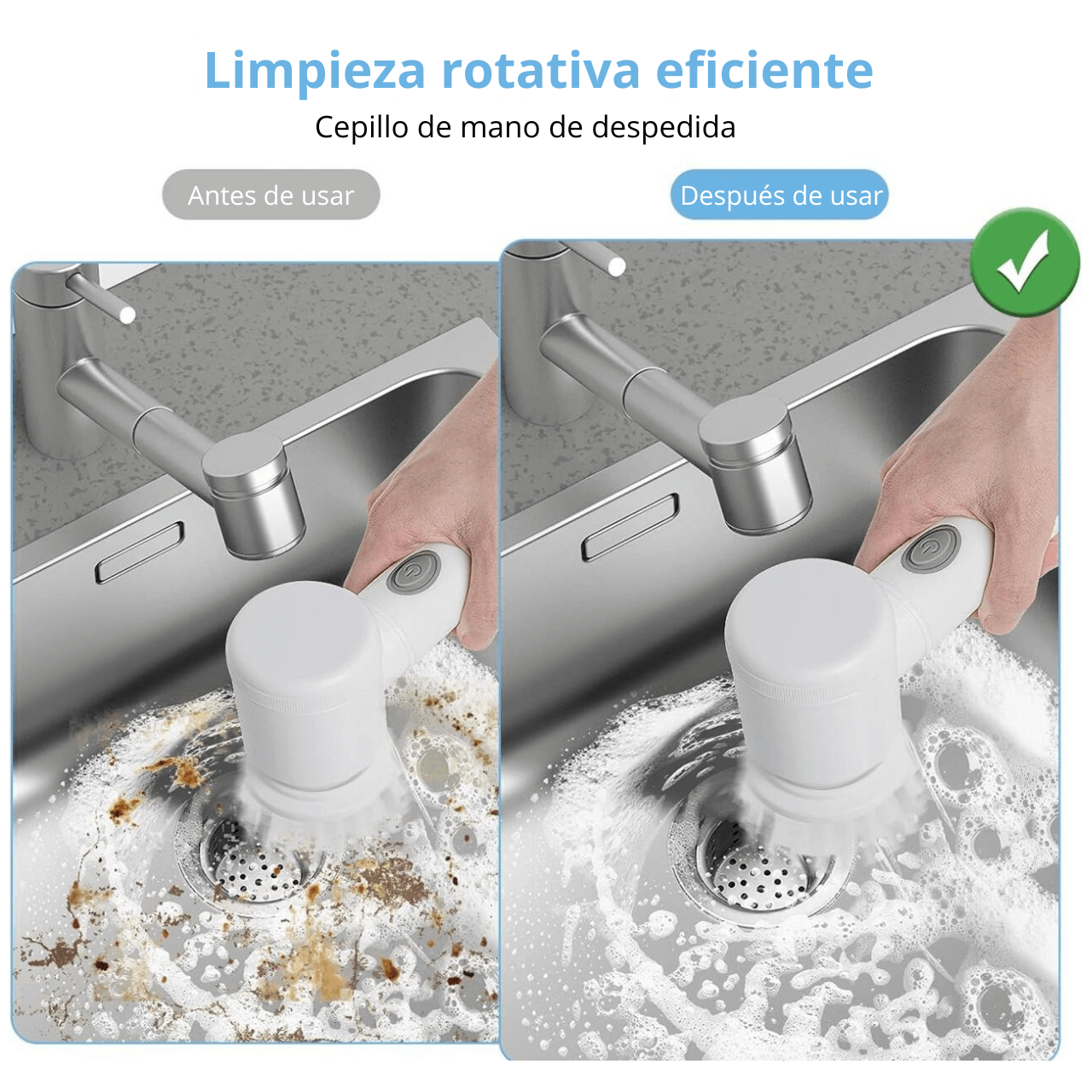 Limpieza rotativa eficiente
Cepillo de mano de despedida

Antes de usar

Después de usar